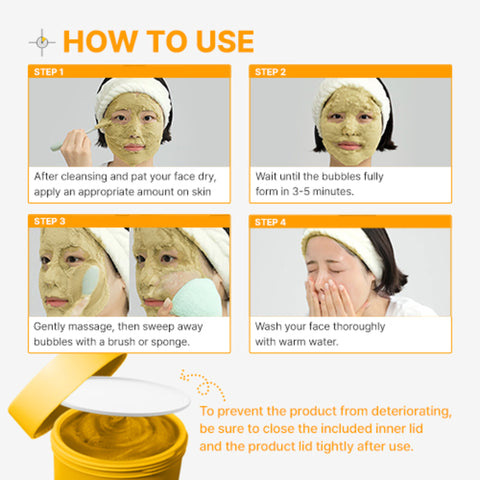 HOW TO USE

STEP 1

After cleansing and pat your face dry, apply an appropriate amount on skin

STEP 2

Wait until the bubbles fully form in 3-5 minutes.

STEP 3

Gently massage, then sweep away bubbles with a brush or sponge.

STEP 4

Wash your face thoroughly with warm water.

To prevent the product from deteriorating, be sure to close the included inner lid and the product lid tightly after use.