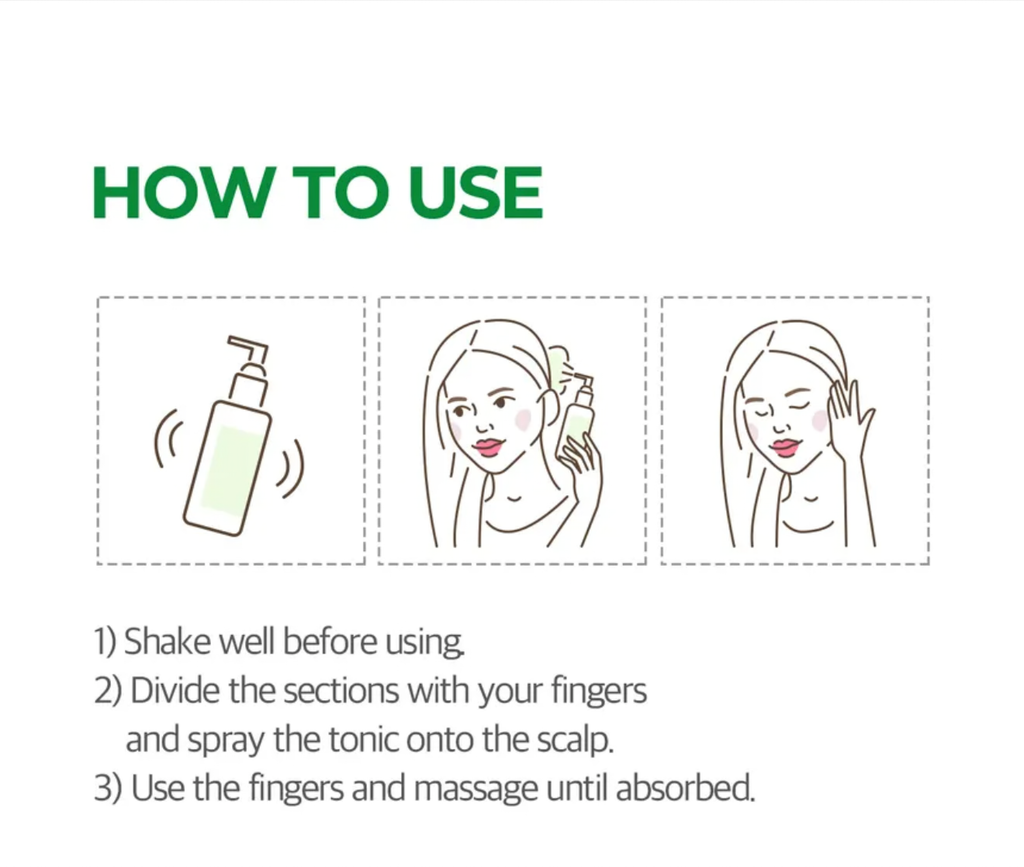 HOW TO USE

1) Shake well before using.
2) Divide the sections with your fingers and spray the tonic onto the scalp.
3) Use the fingers and massage until absorbed.