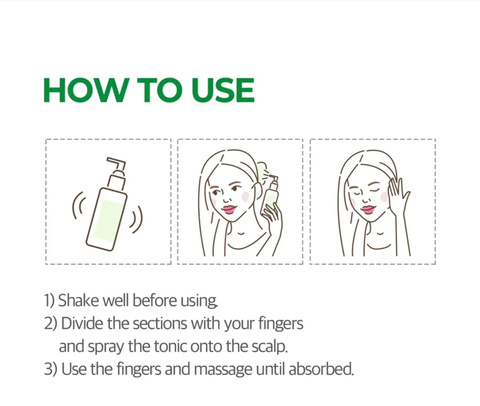 HOW TO USE

1) Shake well before using.
2) Divide the sections with your fingers and spray the tonic onto the scalp.
3) Use the fingers and massage until absorbed.