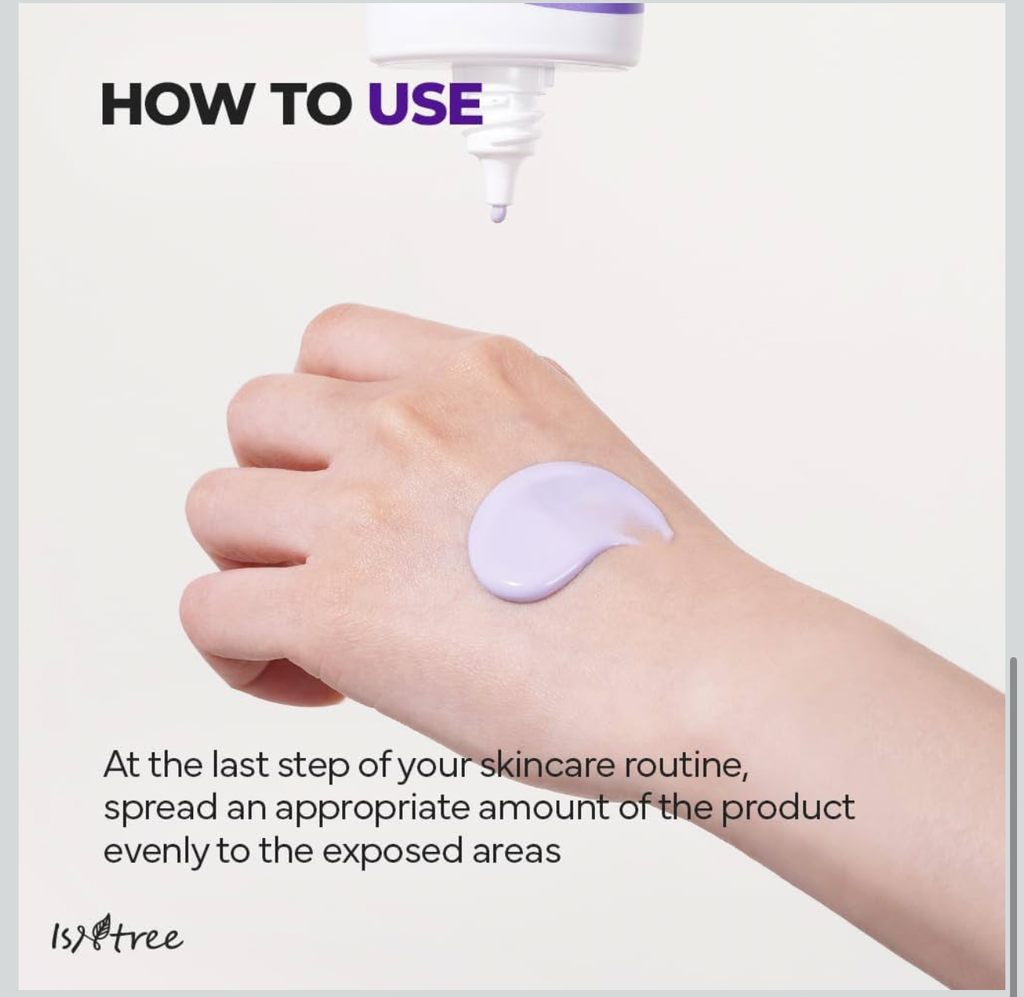 HOW TO USE

At the last step of your skincare routine, spread an appropriate amount of the product evenly to the exposed areas

Isntree